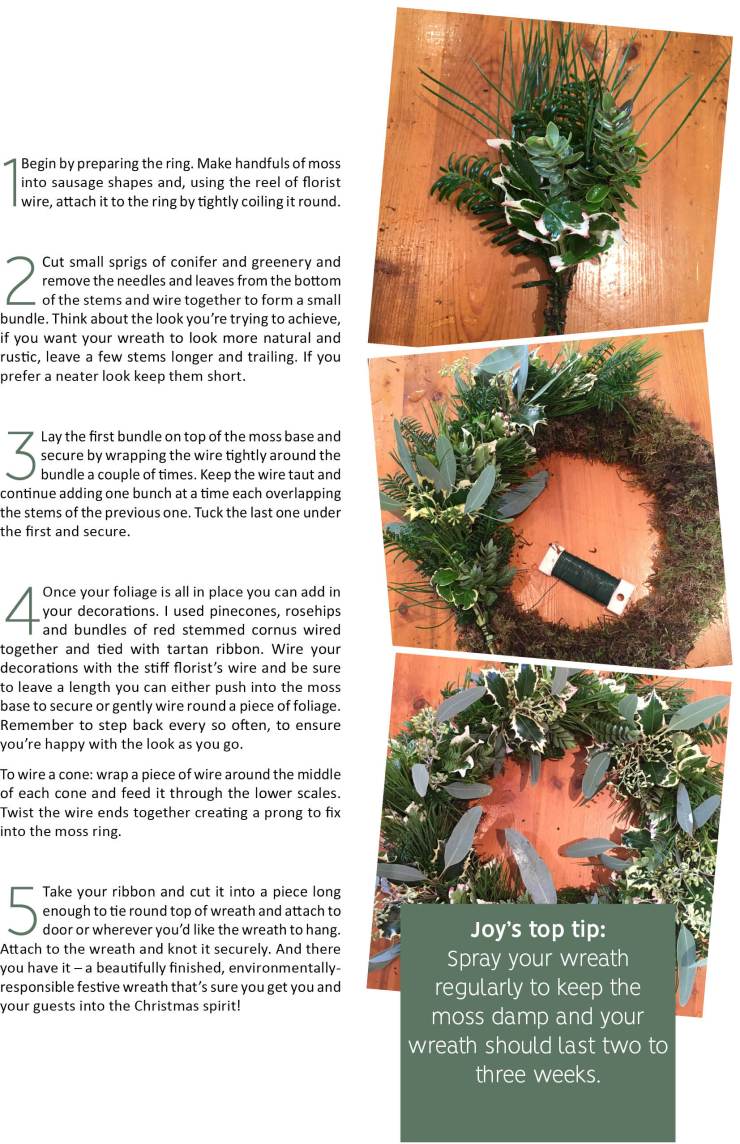 1 Begin by preparing the ring. Make handfuls of moss into sausage shapes and, using the reel of florist wire, attach it to the ring by tightly coiling it round.

2 Cut small sprigs of conifer and greenery and remove the needles and leaves from the bottom of the stems and wire together to form a small bundle. Think about the look you're trying to achieve, if you want your wreath to look more natural and rustic, leave a few stems longer and trailing. If you prefer a neater look keep them short.

3 Lay the first bundle on top of the moss base and secure by wrapping the wire tightly around the bundle a couple of times. Keep the wire taut and continue adding one bunch at a time each overlapping the stems of the previous one. Tuck the last one under the first and secure.

4 Once your foliage is all in place you can add in your decorations. I used pinecones, rosehips and bundles of red stemmed cornus wired together and tied with tartan ribbon. Wire your decorations with the stiff florist's wire and be sure to leave a length you can either push into the moss base to secure or gently wire round a piece of foliage. Remember to step back every so often, to ensure you're happy with the look as you go.

To wire a cone: wrap a piece of wire around the middle of each cone and feed it through the lower scales. Twist the wire ends together creating a prong to fix into the moss ring.

5 Take your ribbon and cut it into a piece long enough to tie round top of wreath and attach to door or wherever you'd like the wreath to hang. Attach to the wreath and knot it securely. And there you have it – a beautifully finished, environmentally-responsible festive wreath that's sure you get you and your guests into the Christmas spirit!

Joy's top tip:
Spray your wreath regularly to keep the moss damp and your wreath should last two to three weeks.