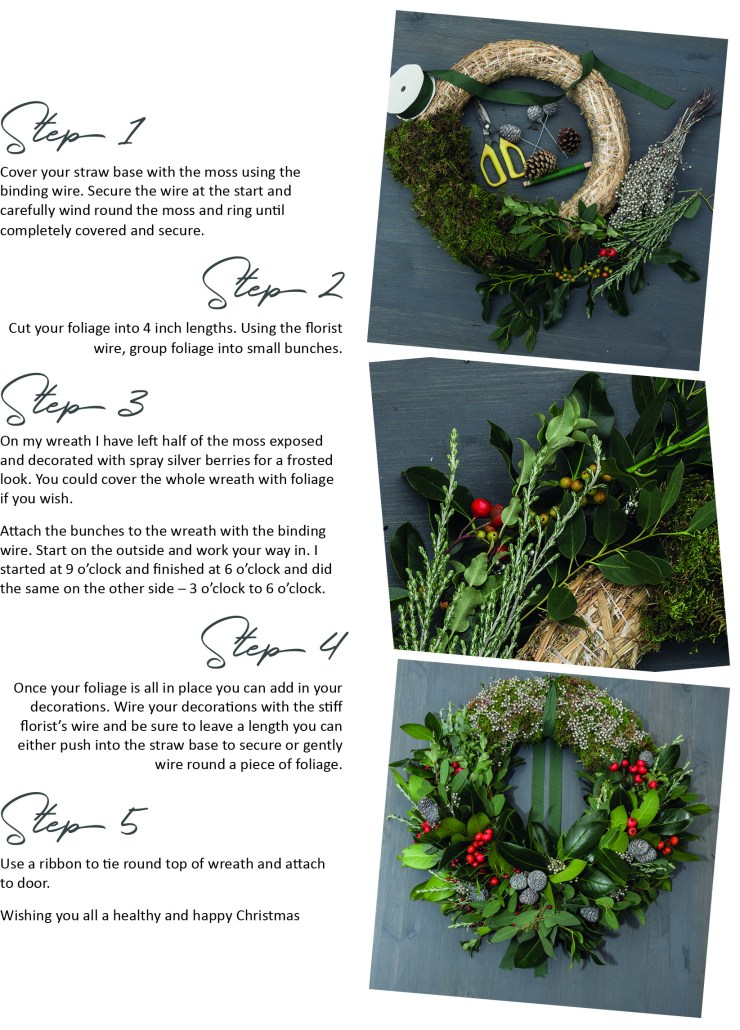 Step 1

Cover your straw base with the moss using the binding wire. Secure the wire at the start and carefully wind round the moss and ring until completely covered and secure.

Step 2

Cut your foliage into 4 inch lengths. Using the florist wire, group foliage into small bunches.

Step 3

On my wreath I have left half of the moss exposed and decorated with spray silver berries for a frosted look. You could cover the whole wreath with foliage if you wish.

Attach the bunches to the wreath with the binding wire. Start on the outside and work your way in. I started at 9 o'clock and finished at 6 o'clock and did the same on the other side – 3 o'clock to 6 o'clock.

Step 4

Once your foliage is all in place you can add in your decorations. Wire your decorations with the stiff florist's wire and be sure to leave a length you can either push into the straw base to secure or gently wire round a piece of foliage.

Step 5

Use a ribbon to tie round top of wreath and attach to door.

Wishing you all a healthy and happy Christmas